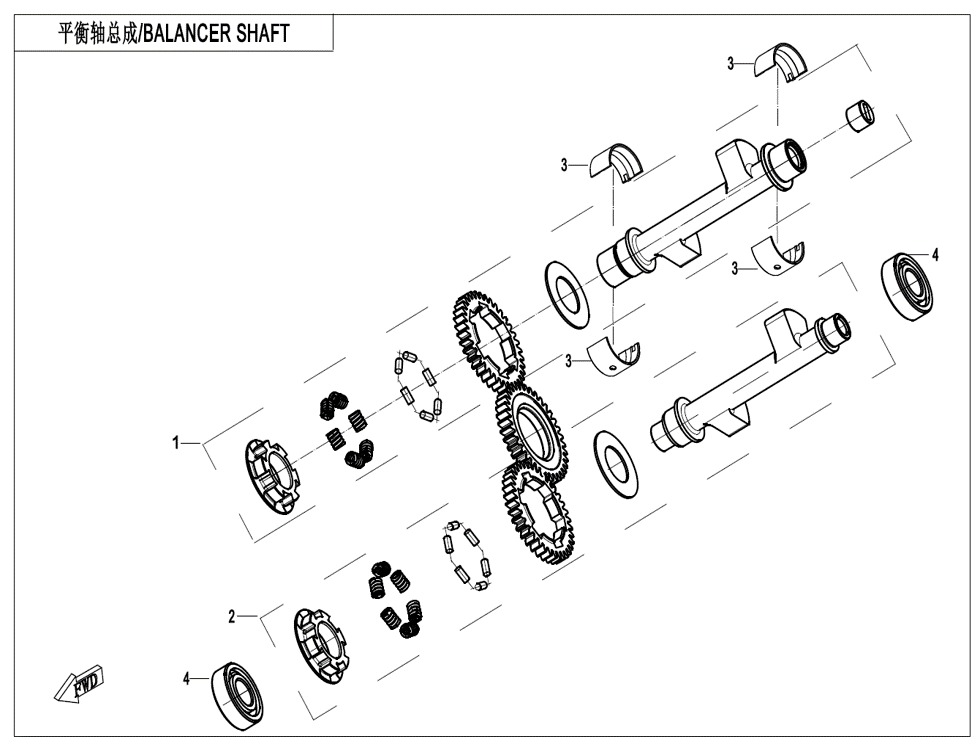 平衡轴总成/BALANCER SHAFT

3
3
3
4
3
1
2
4
FWD